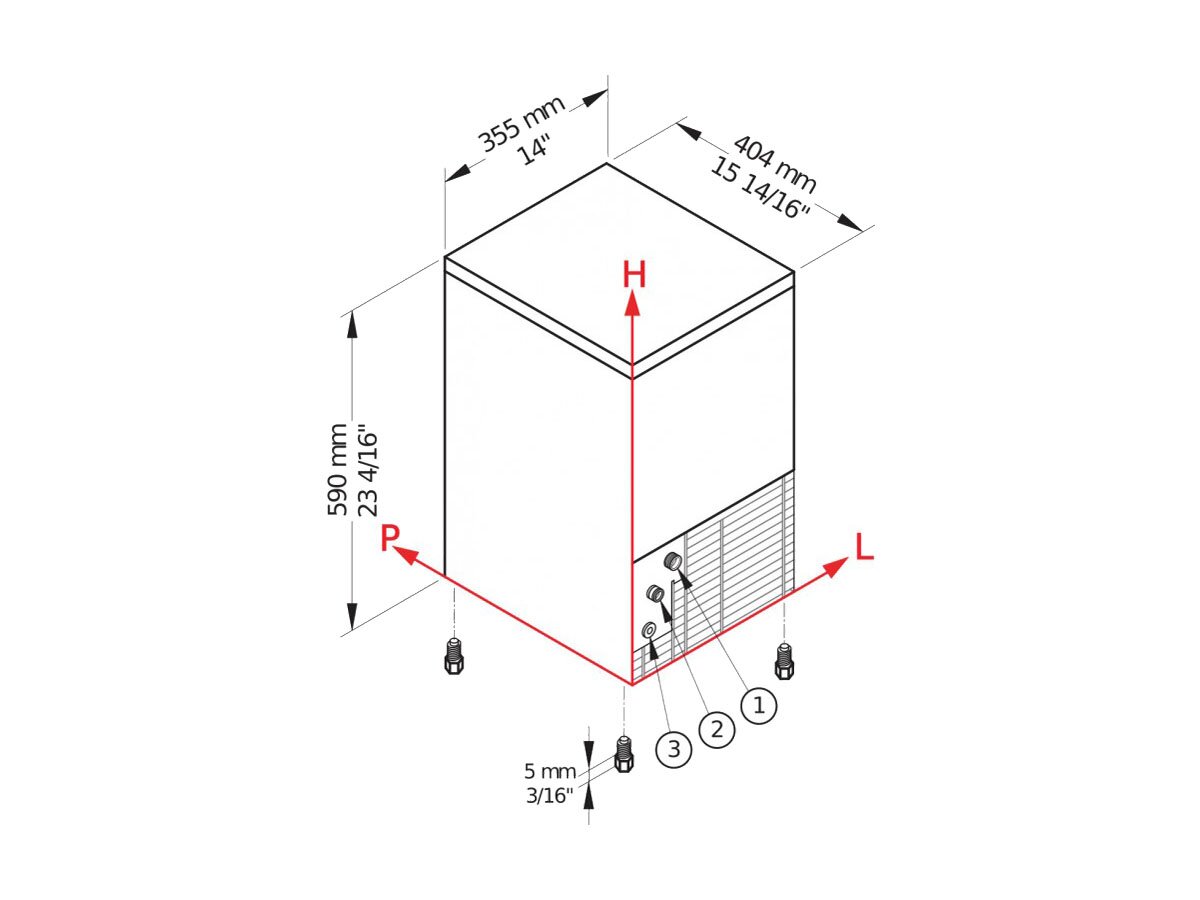 355 mm
14"

404 mm
15 14/16"

H

590 mm
23 4/16"

P

L

1

2

3

5 mm
3/16"