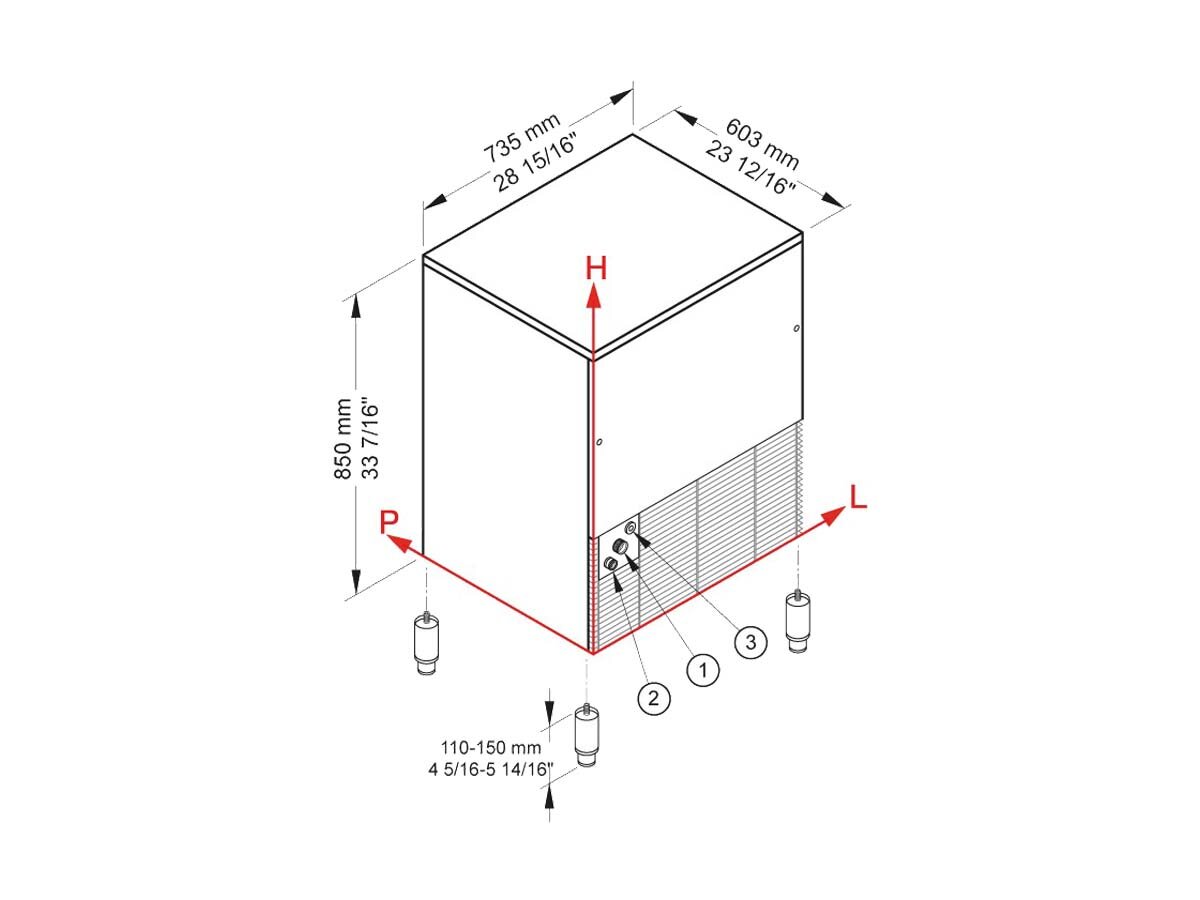 735 mm
28 15/16"

603 mm
23 12/16"

H

850 mm
33 7/16"

P

L

3

1

2

110-150 mm
4 5/16-5 14/16"