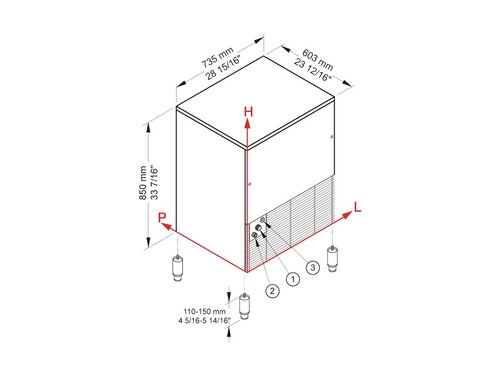 735 mm
28 15/16"

603 mm
23 12/16"

H

850 mm
33 7/16"

P

L

3

1

2

110-150 mm
4 5/16-5 14/16"