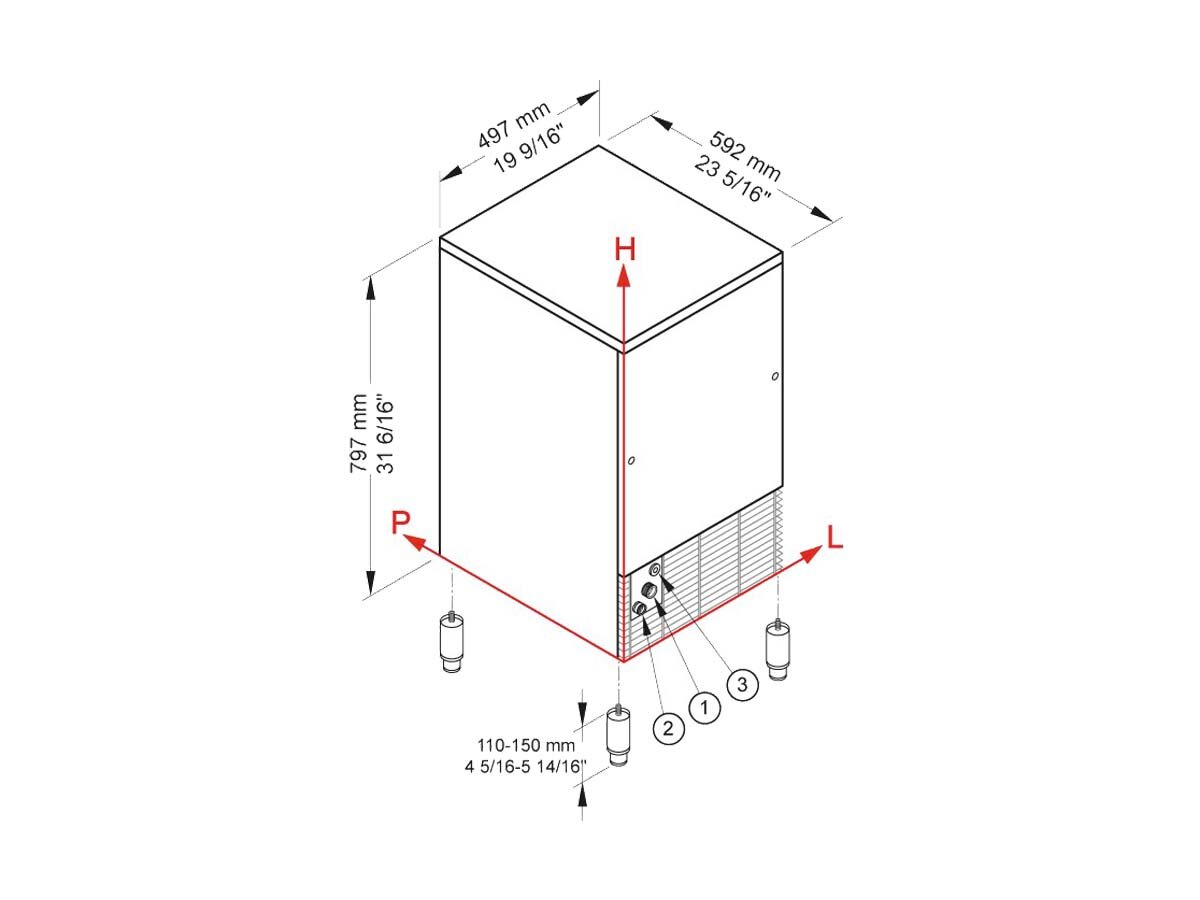 497 mm
19 9/16"

592 mm
23 5/16"

H

797 mm
31 6/16"

P

L

3

1

2

110-150 mm
4 5/16-5 14/16"